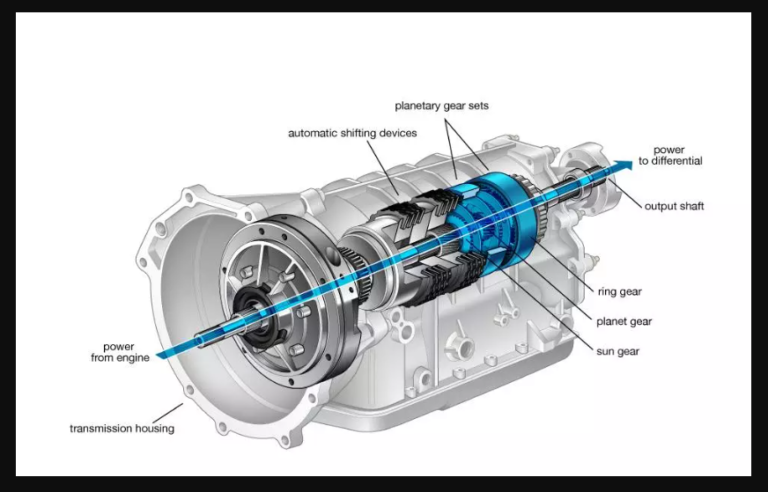 planetary gear sets

automatic shifting devices

power
to differential

output shaft

ring gear

planet gear

sun gear

power
from engine

transmission housing